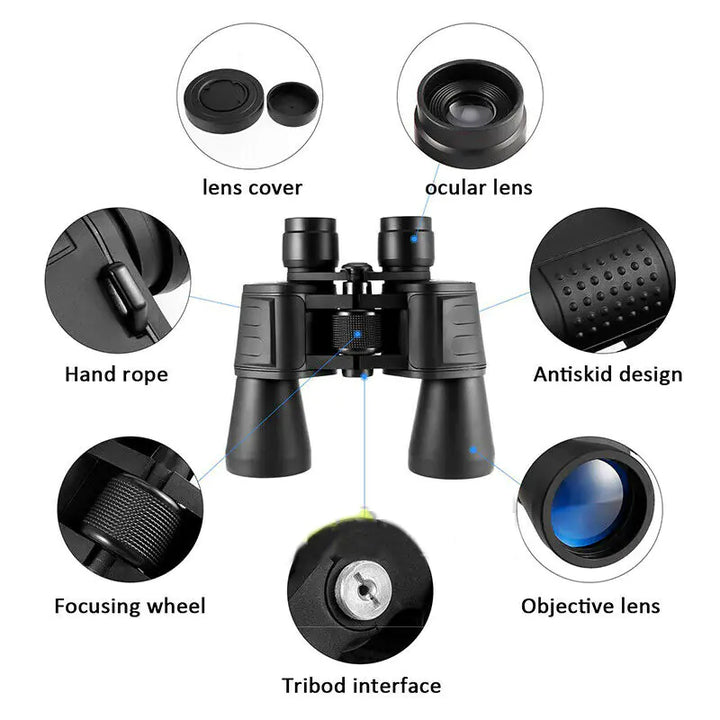 lens cover

ocular lens

Hand rope

Antiskid design

Focusing wheel

Objective lens

Tribod interface